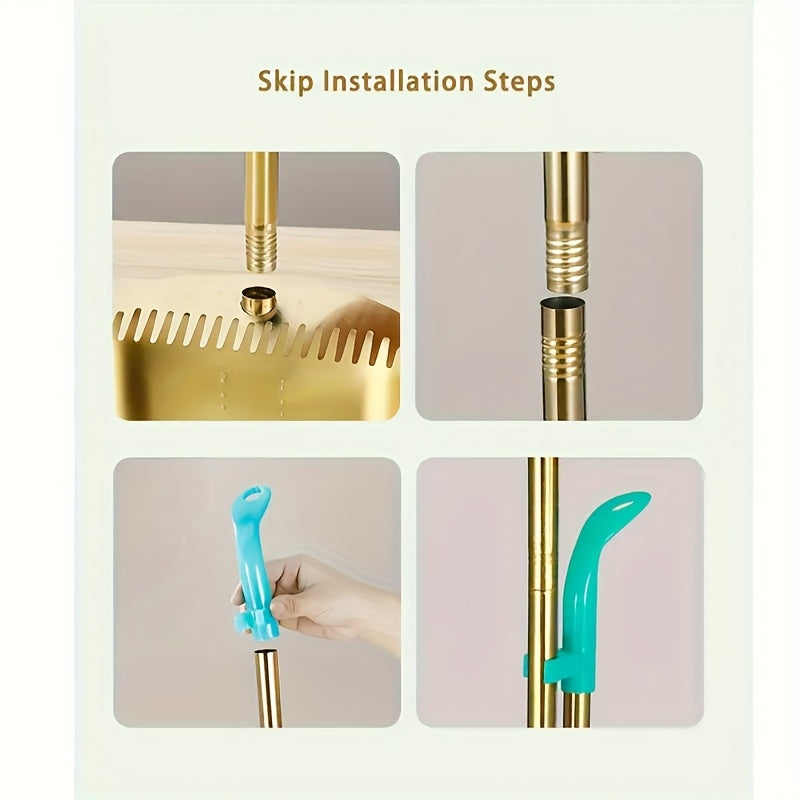 Skip Installation Steps