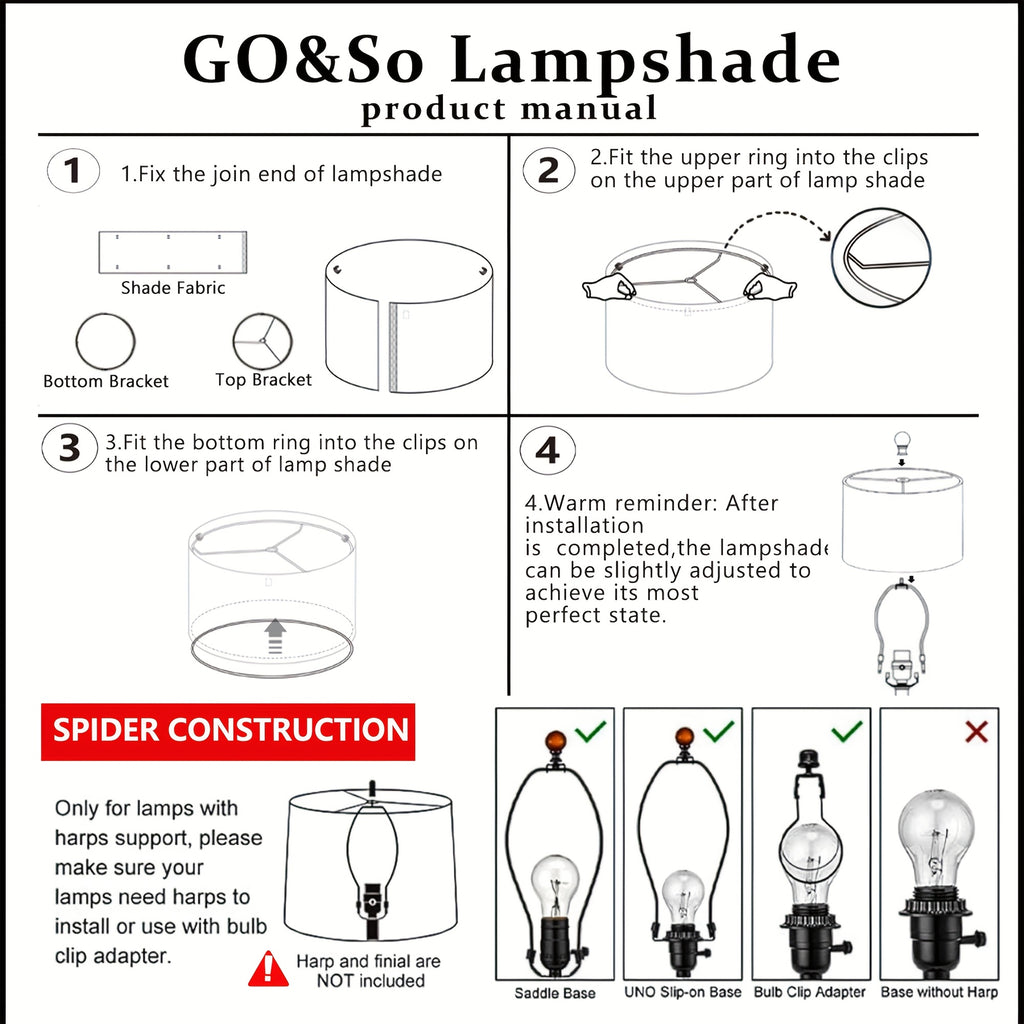 GO&So Lampshade
product manual

1
1.Fix the join end of lampshade

Shade Fabric

Bottom Bracket

Top Bracket

2
2.Fit the upper ring into the clips on the upper part of lamp shade

3
3.Fit the bottom ring into the clips on the lower part of lamp shade

4
4.Warm reminder: After installation
is completed,the lampshade can be slightly adjusted to achieve its most perfect state.

SPIDER CONSTRUCTION

Only for lamps with harps support, please make sure your lamps need harps to install or use with bulb clip adapter.

Harp and finial are NOT included

Saddle Base

UNO Slip-on Base

Bulb Clip Adapter

Base without Harp