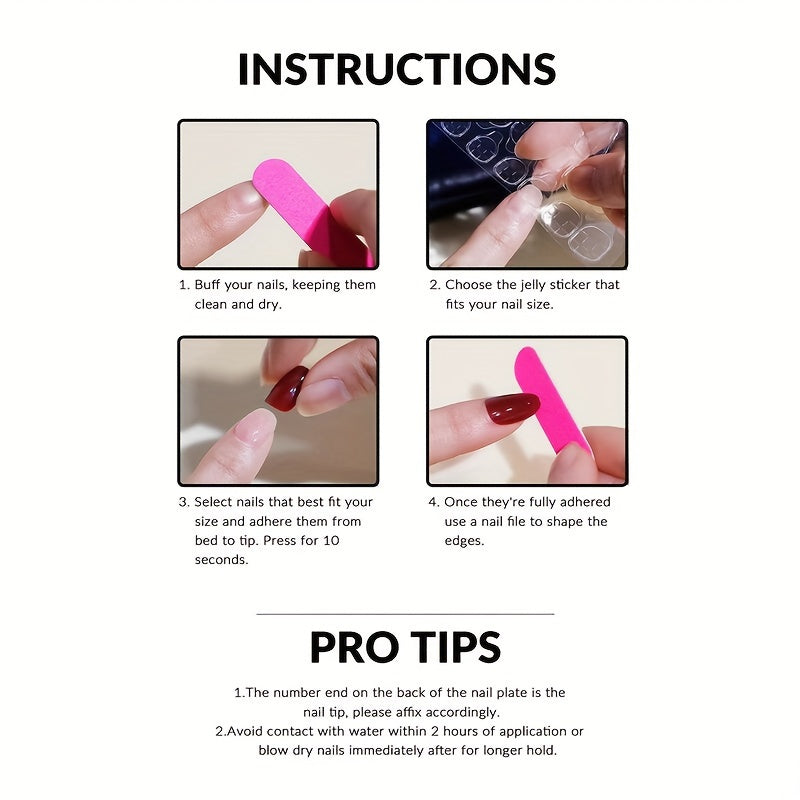 INSTRUCTIONS

1. Buff your nails, keeping them clean and dry.

2. Choose the jelly sticker that fits your nail size.

3. Select nails that best fit your size and adhere them from bed to tip. Press for 10 seconds.

4. Once they're fully adhered use a nail file to shape the edges.

PRO TIPS

1.The number end on the back of the nail plate is the nail tip, please affix accordingly.
2.Avoid contact with water within 2 hours of application or blow dry nails immediately after for longer hold.