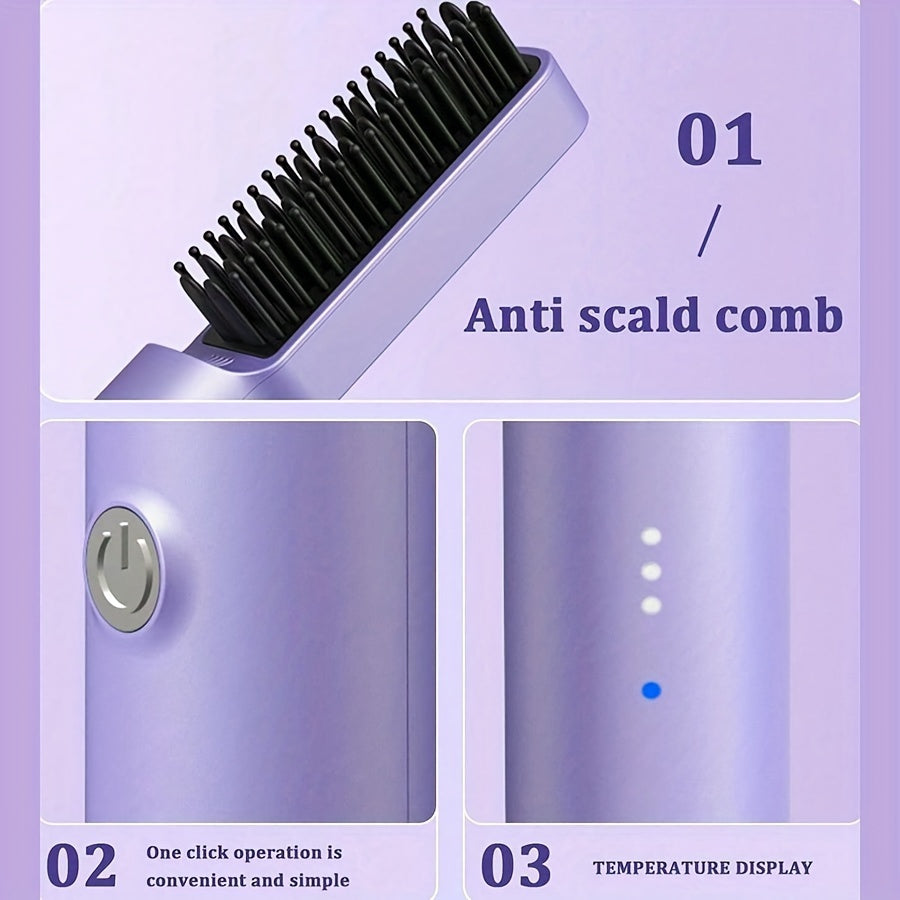 01
/
Anti scald comb

02 One click operation is convenient and simple

03 TEMPERATURE DISPLAY