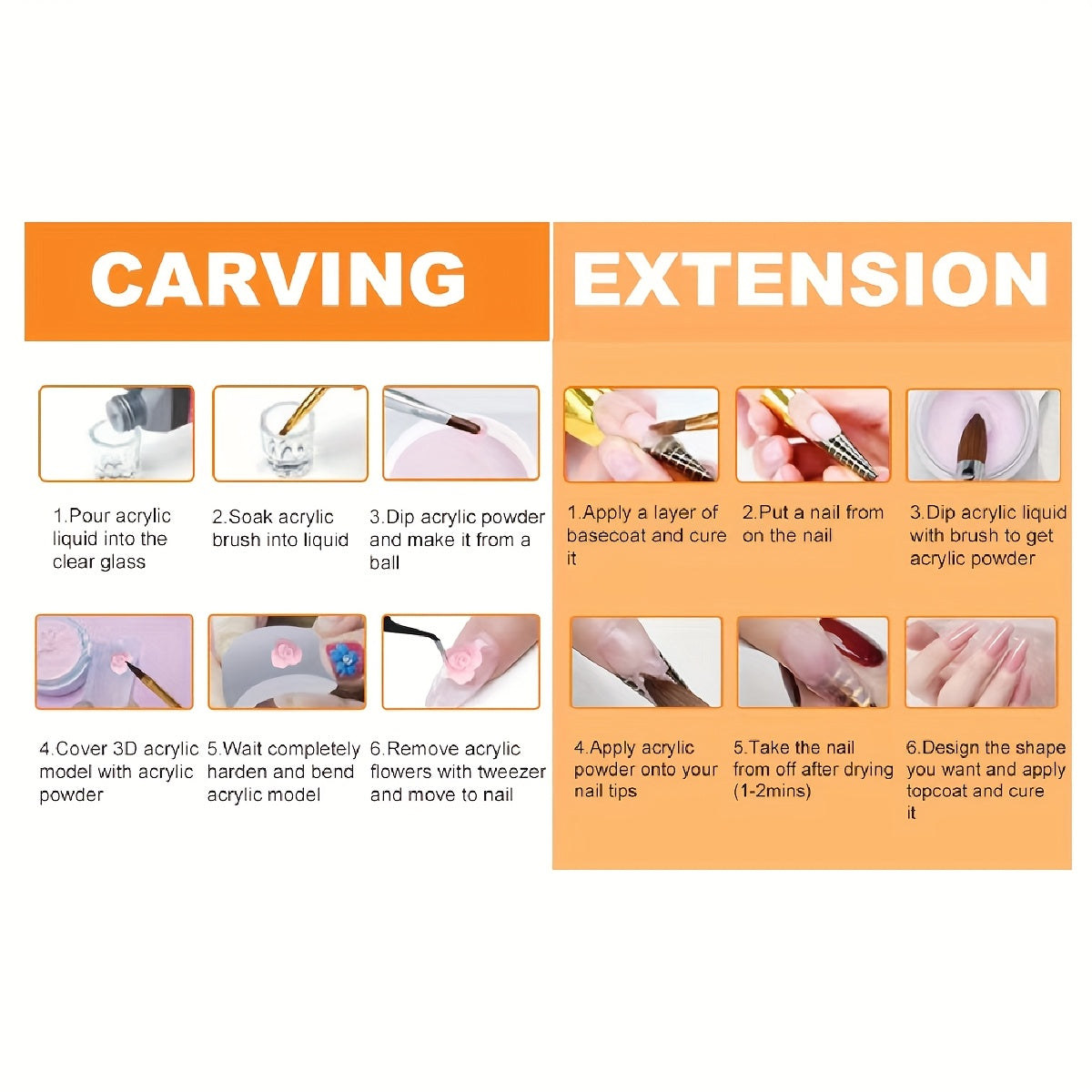 CARVING

1.Pour acrylic liquid into the clear glass

2.Soak acrylic brush into liquid

3.Dip acrylic powder and make it from a ball

4.Cover 3D acrylic model with acrylic powder

5.Wait completely harden and bend acrylic model

6.Remove acrylic flowers with tweezer and move to nail

EXTENSION

1.Apply a layer of basecoat and cure it

2.Put a nail from on the nail

3.Dip acrylic liquid with brush to get acrylic powder

4.Apply acrylic powder onto your nail tips

5.Take the nail from off after drying (1-2mins)

6.Design the shape you want and apply topcoat and cure it