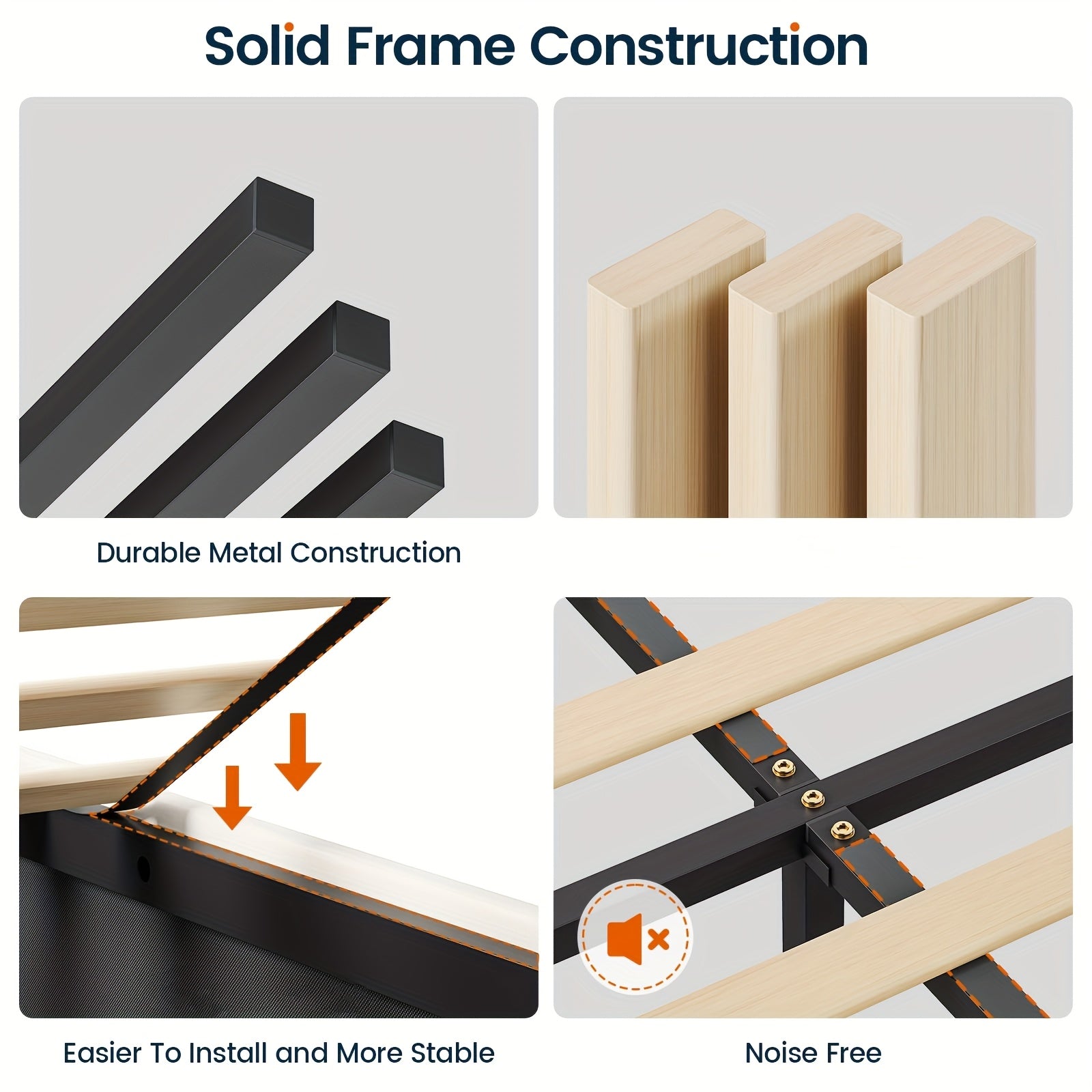 Solid Frame Construction

Durable Metal Construction

Easier To Install and More Stable

Noise Free