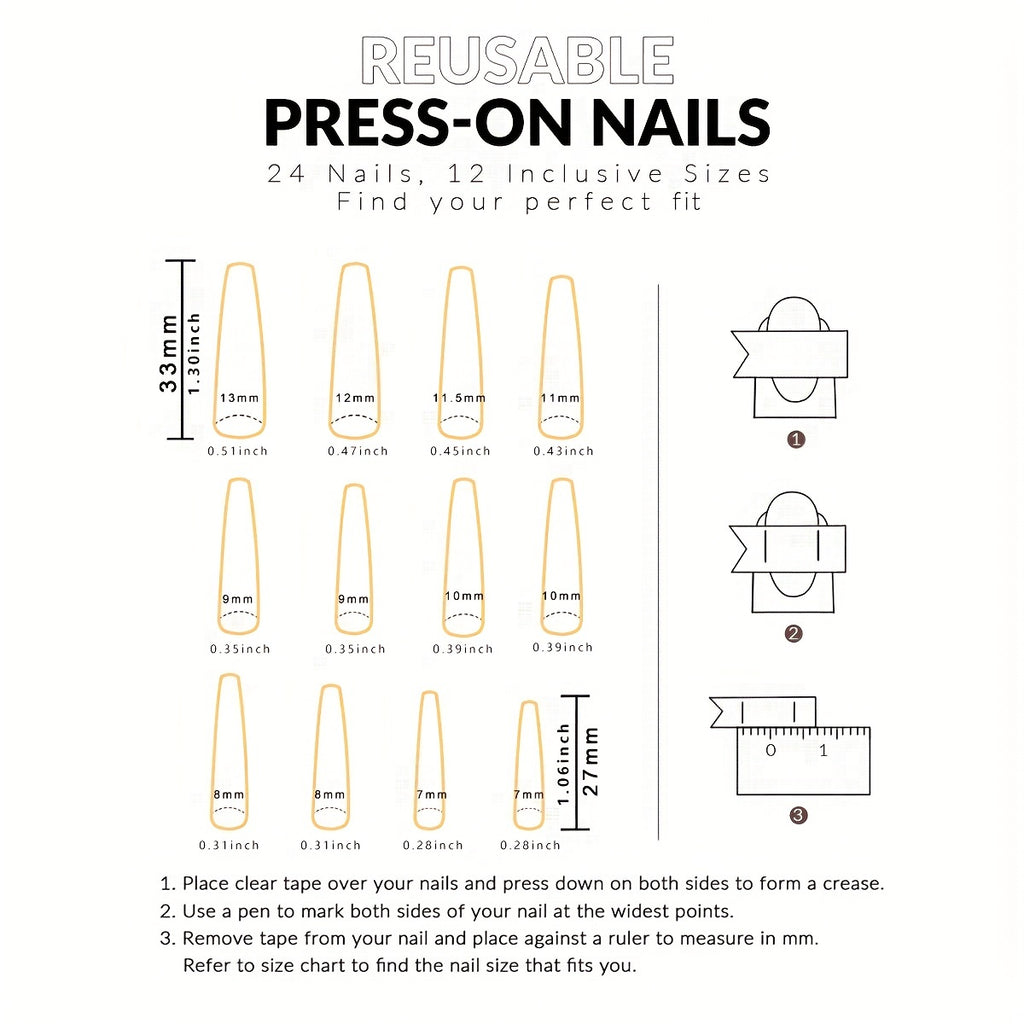 REUSABLE
PRESS-ON NAILS
24 Nails, 12 Inclusive Sizes
Find your perfect fit

33mm
1.30inch

13mm
0.51inch
12mm
0.47inch
11.5mm
0.45inch
11mm
0.43inch

9mm
0.35inch
9mm
0.35inch
10mm
0.39inch
10mm
0.39inch

8mm
0.31inch
8mm
0.31inch
7mm
0.28inch
7mm
0.28inch

1.06inch
27mm

1
2
0 1
3

1. Place clear tape over your nails and press down on both sides to form a crease.
2. Use a pen to mark both sides of your nail at the widest points.
3. Remove tape from your nail and place against a ruler to measure in mm. Refer to size chart to find the nail size that fits you.