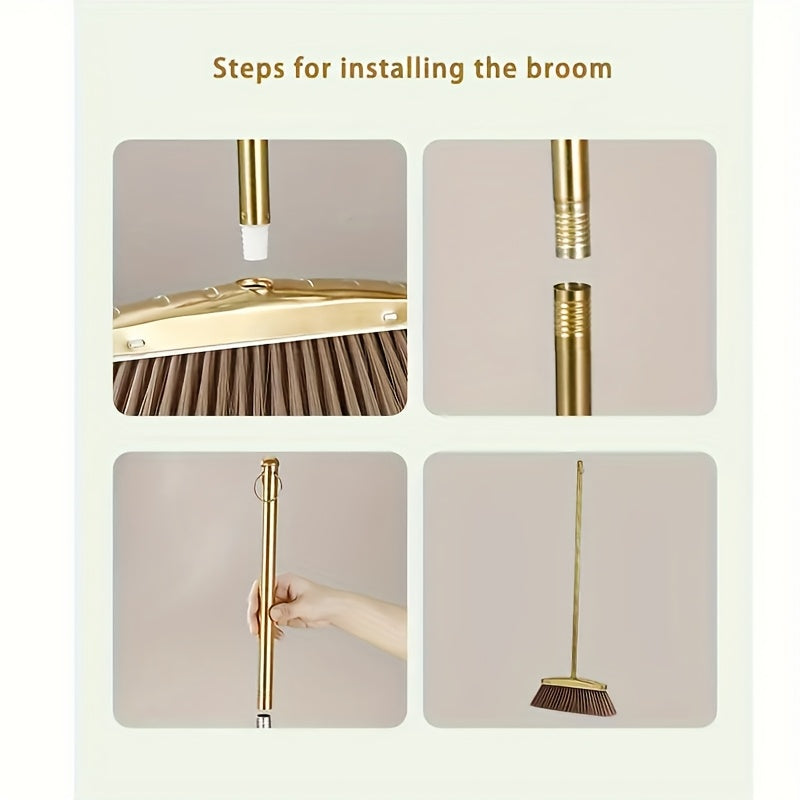 Steps for installing the broom