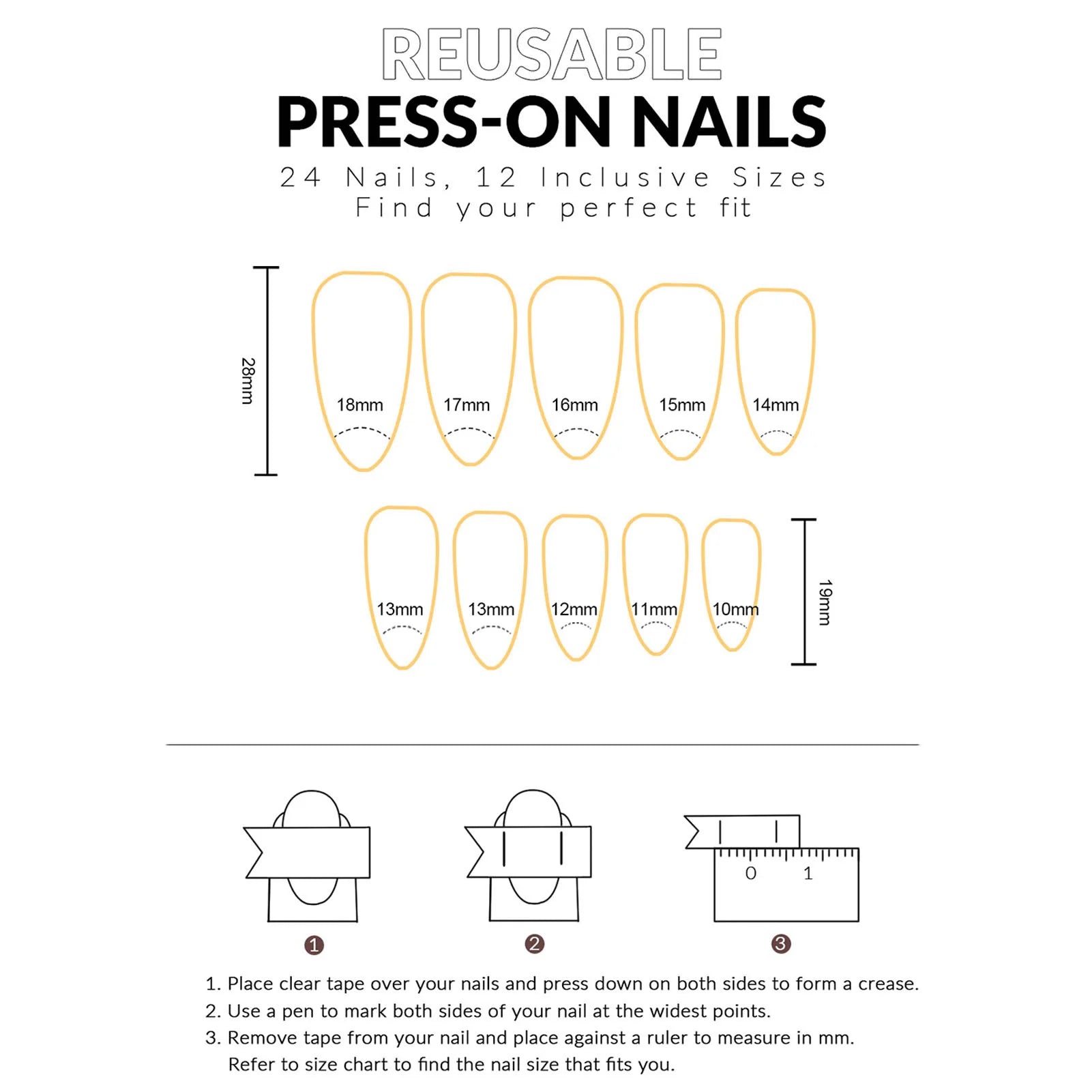 REUSABLE
PRESS-ON NAILS
24 Nails, 12 Inclusive Sizes
Find your perfect fit

28mm
18mm 17mm 16mm 15mm 14mm

13mm 13mm 12mm 11mm 10mm
19mm

0 1

1 2 3

1. Place clear tape over your nails and press down on both sides to form a crease.
2. Use a pen to mark both sides of your nail at the widest points.
3. Remove tape from your nail and place against a ruler to measure in mm. Refer to size chart to find the nail size that fits you.