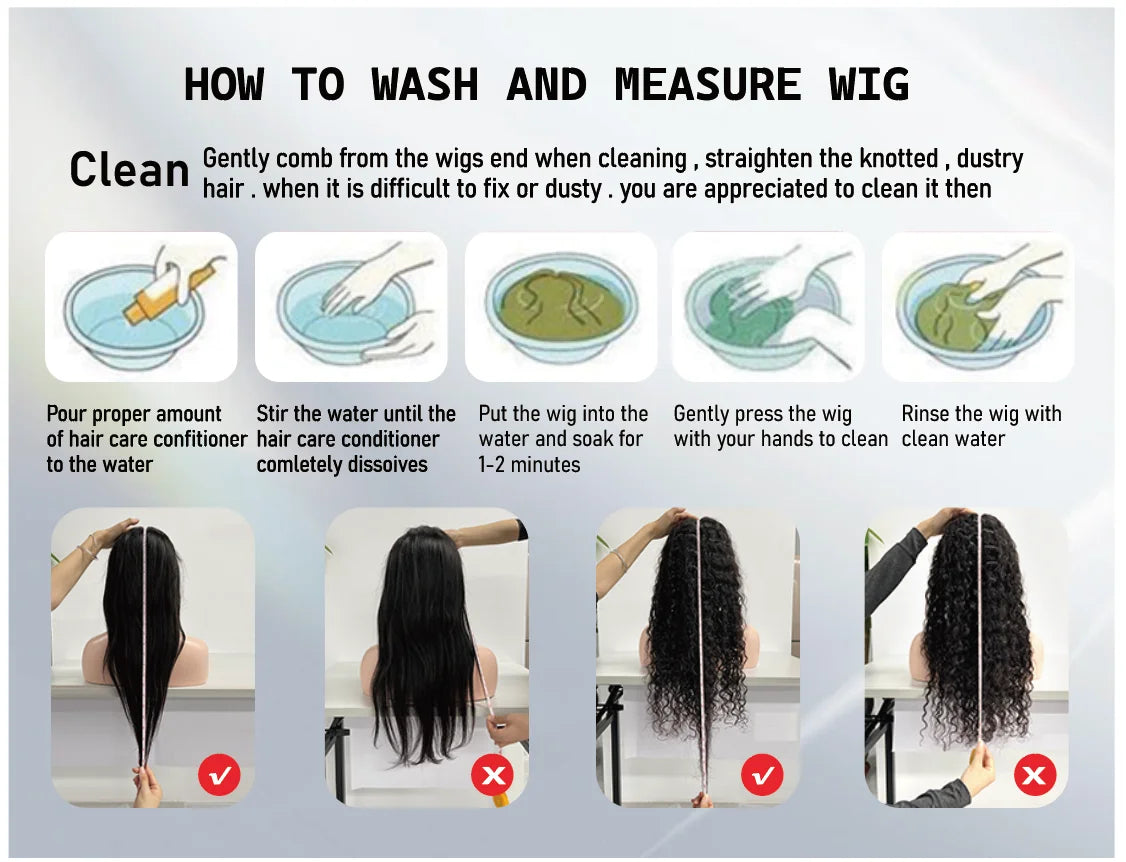 HOW TO WASH AND MEASURE WIG

Clean Gently comb from the wigs end when cleaning , straighten the knotted , dustry hair . when it is difficult to fix or dusty . you are appreciated to clean it then

Pour proper amount of hair care confitioner to the water

Stir the water until the hair care conditioner comletely dissoives

Put the wig into the water and soak for 1-2 minutes

Gently press the wig with your hands to clean

Rinse the wig with clean water