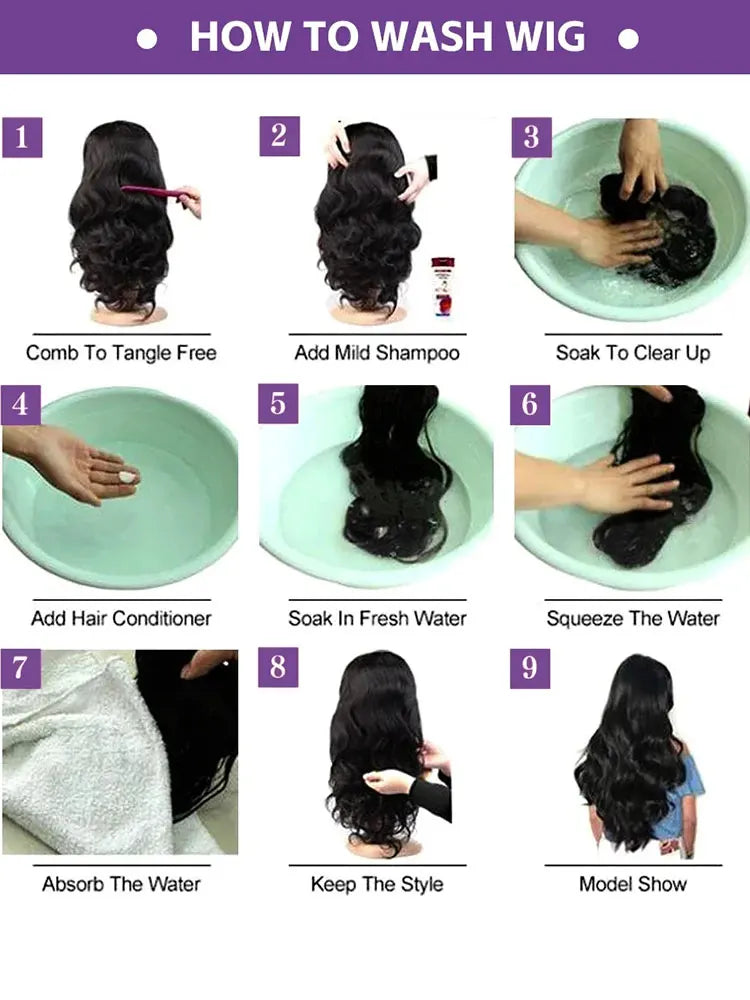 • HOW TO WASH WIG •

1
Comb To Tangle Free

2
Add Mild Shampoo

3
Soak To Clear Up

4
Add Hair Conditioner

5
Soak In Fresh Water

6
Squeeze The Water

7
Absorb The Water

8
Keep The Style

9
Model Show