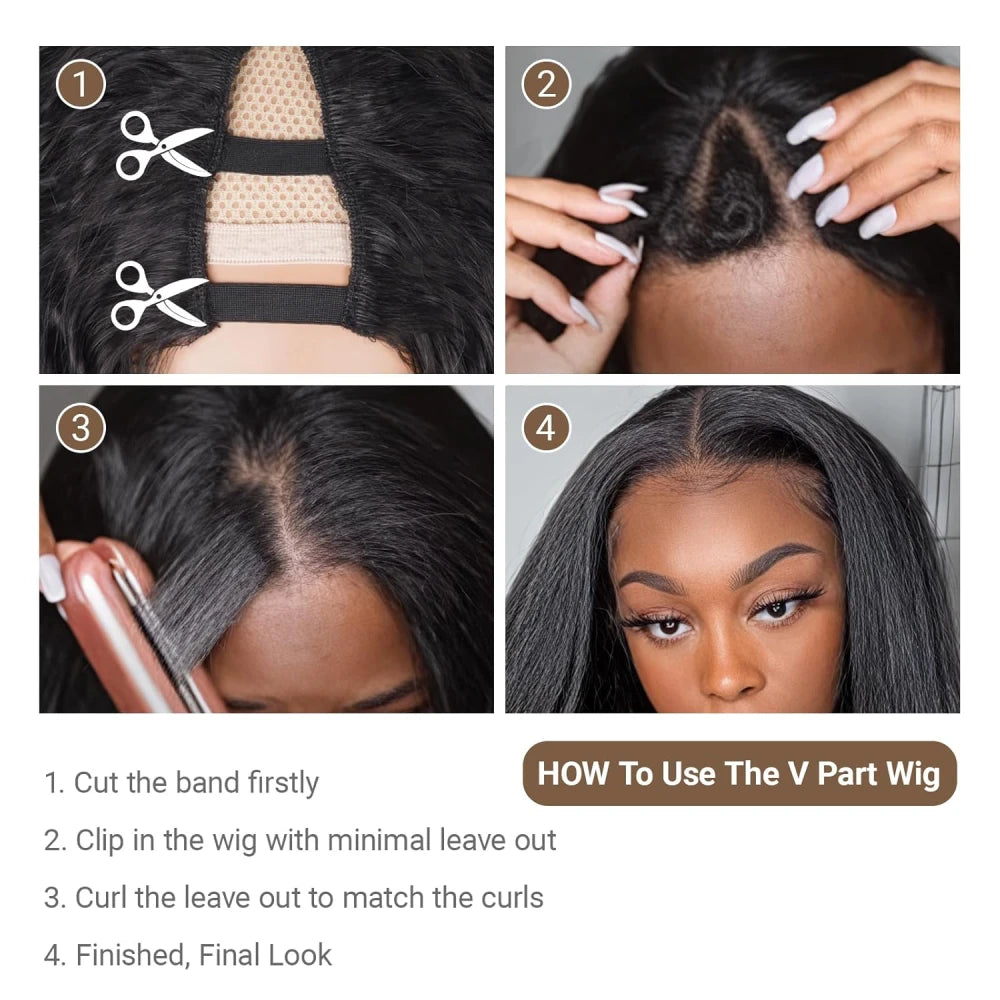 1

2

3

4

HOW To Use The V Part Wig

1. Cut the band firstly

2. Clip in the wig with minimal leave out

3. Curl the leave out to match the curls

4. Finished, Final Look