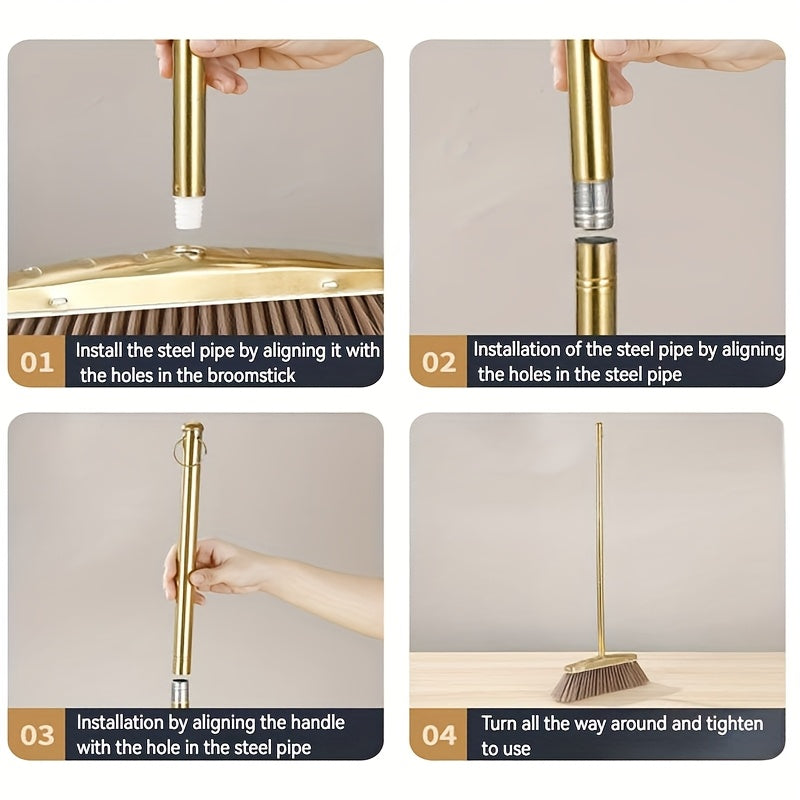 01 Install the steel pipe by aligning it with the holes in the broomstick

02 Installation of the steel pipe by aligning the holes in the steel pipe

03 Installation by aligning the handle with the hole in the steel pipe

04 Turn all the way around and tighten to use