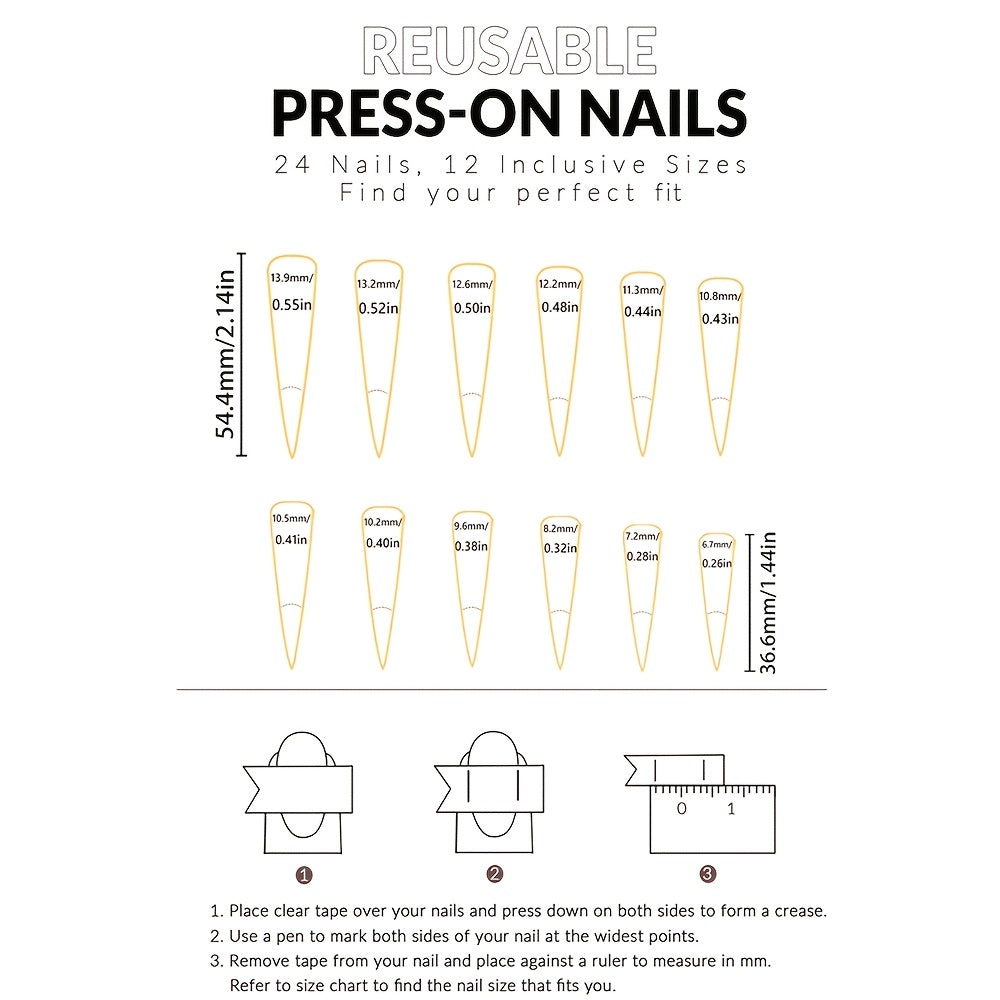 REUSABLE
PRESS-ON NAILS
24 Nails, 12 Inclusive Sizes
Find your perfect fit

54.4mm/2.14in

13.9mm/ 0.55in
13.2mm/ 0.52in
12.6mm/ 0.50in
12.2mm/ 0.48in
11.3mm/ 0.44in
10.8mm/ 0.43in

10.5mm/ 0.41in
10.2mm/ 0.40in
9.6mm/ 0.38in
8.2mm/ 0.32in
7.2mm/ 0.28in
6.7mm/ 0.26in

36.6mm/1.44in

0 1

1
2
3

1. Place clear tape over your nails and press down on both sides to form a crease.
2. Use a pen to mark both sides of your nail at the widest points.
3. Remove tape from your nail and place against a ruler to measure in mm. Refer to size chart to find the nail size that fits you.