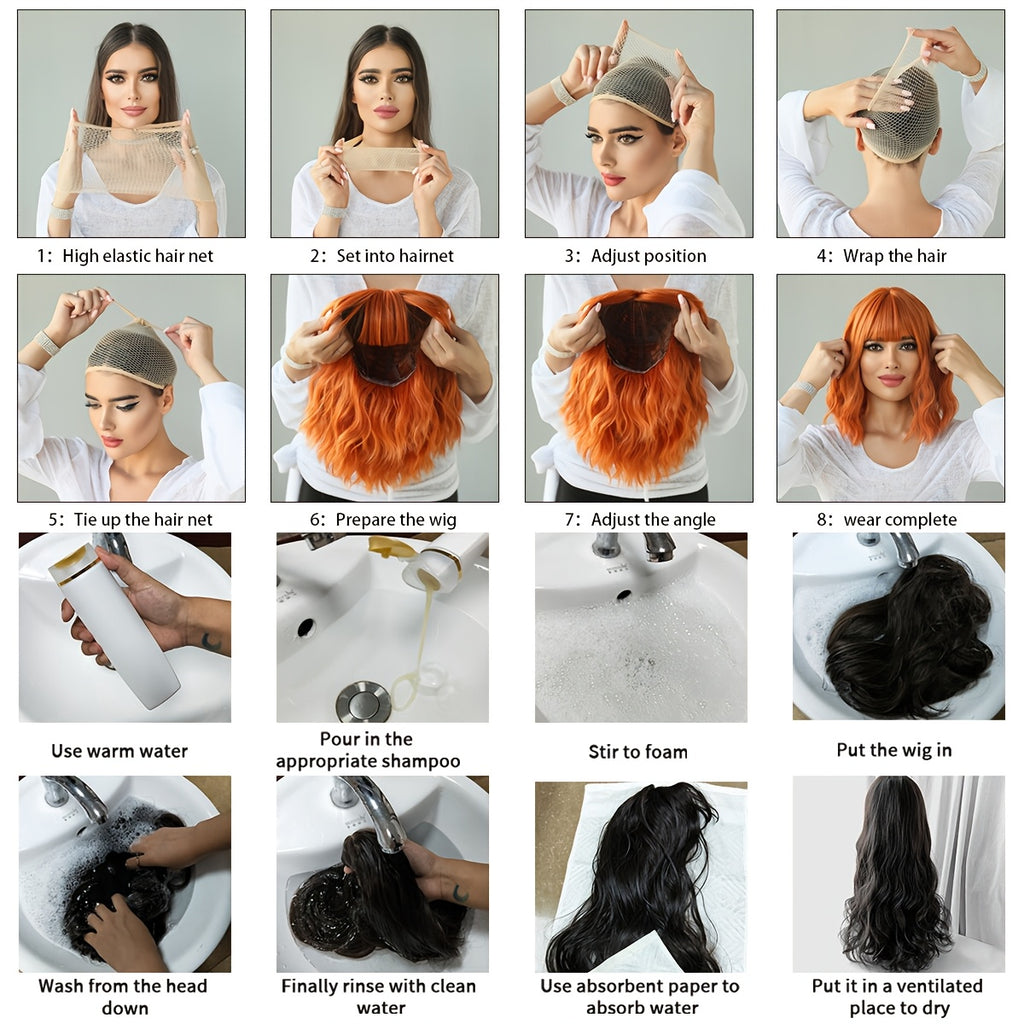 1：High elastic hair net

2：Set into hairnet

3：Adjust position

4：Wrap the hair

5：Tie up the hair net

6：Prepare the wig

7：Adjust the angle

8：wear complete

Use warm water

Pour in the appropriate shampoo

Stir to foam

Put the wig in

Wash from the head down

Finally rinse with clean water

Use absorbent paper to absorb water

Put it in a ventilated place to dry