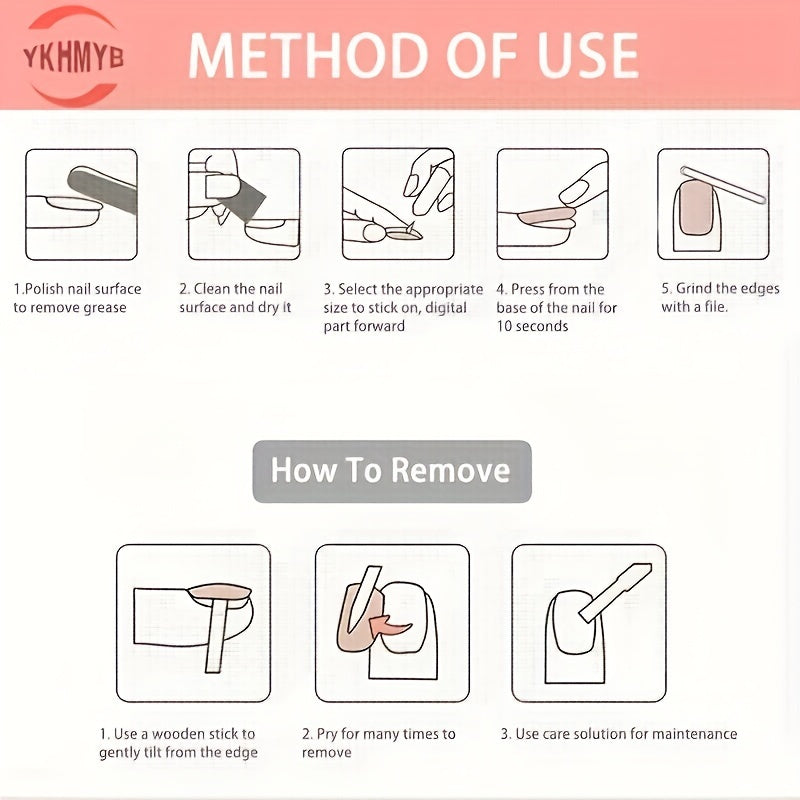 YKHMYB

METHOD OF USE

1.Polish nail surface to remove grease

2. Clean the nail surface and dry it

3. Select the appropriate size to stick on, digital part forward

4. Press from the base of the nail for 10 seconds

5. Grind the edges with a file.

How To Remove

1. Use a wooden stick to gently tilt from the edge

2. Pry for many times to remove

3. Use care solution for maintenance