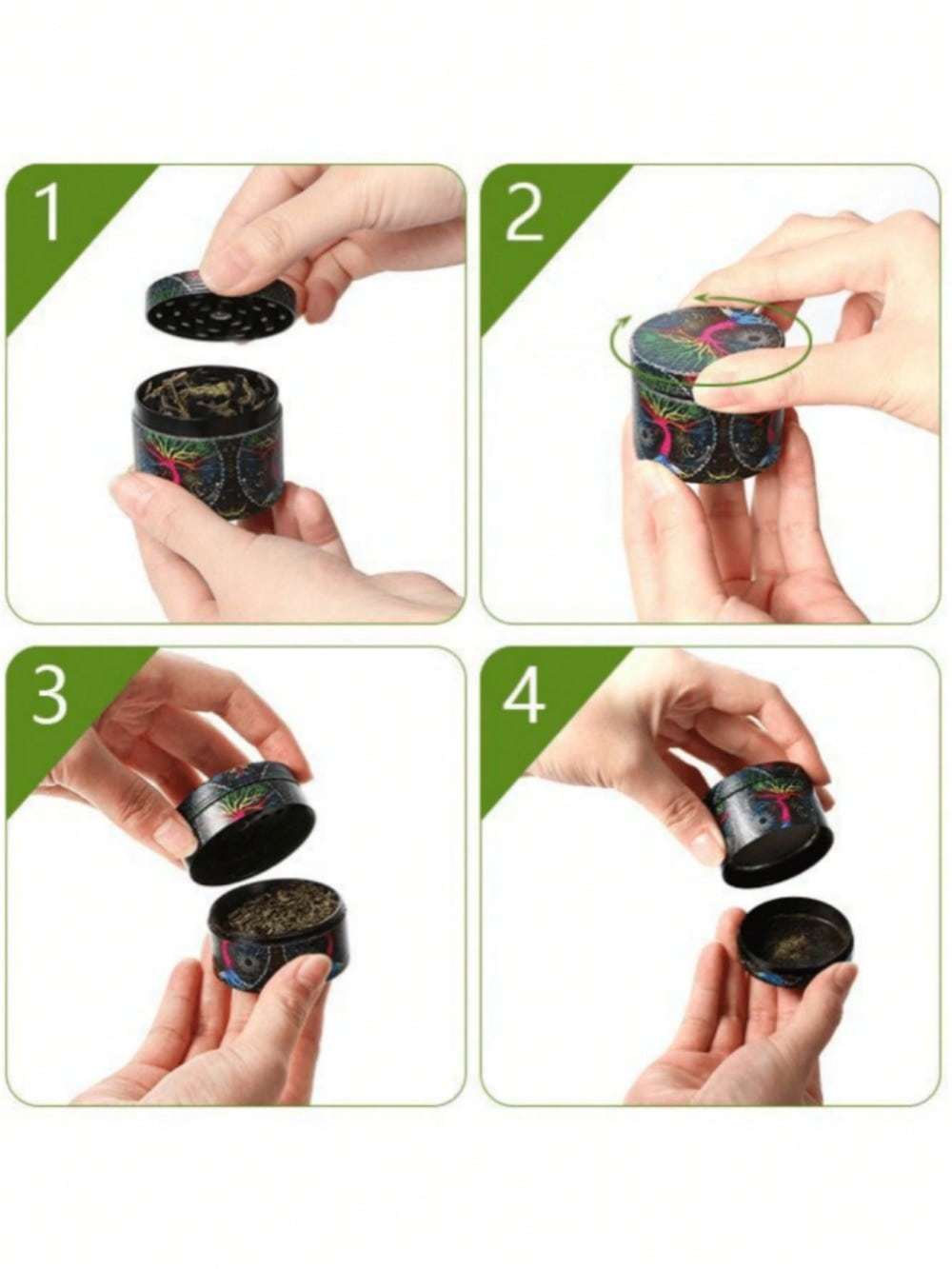 1

2

3

4