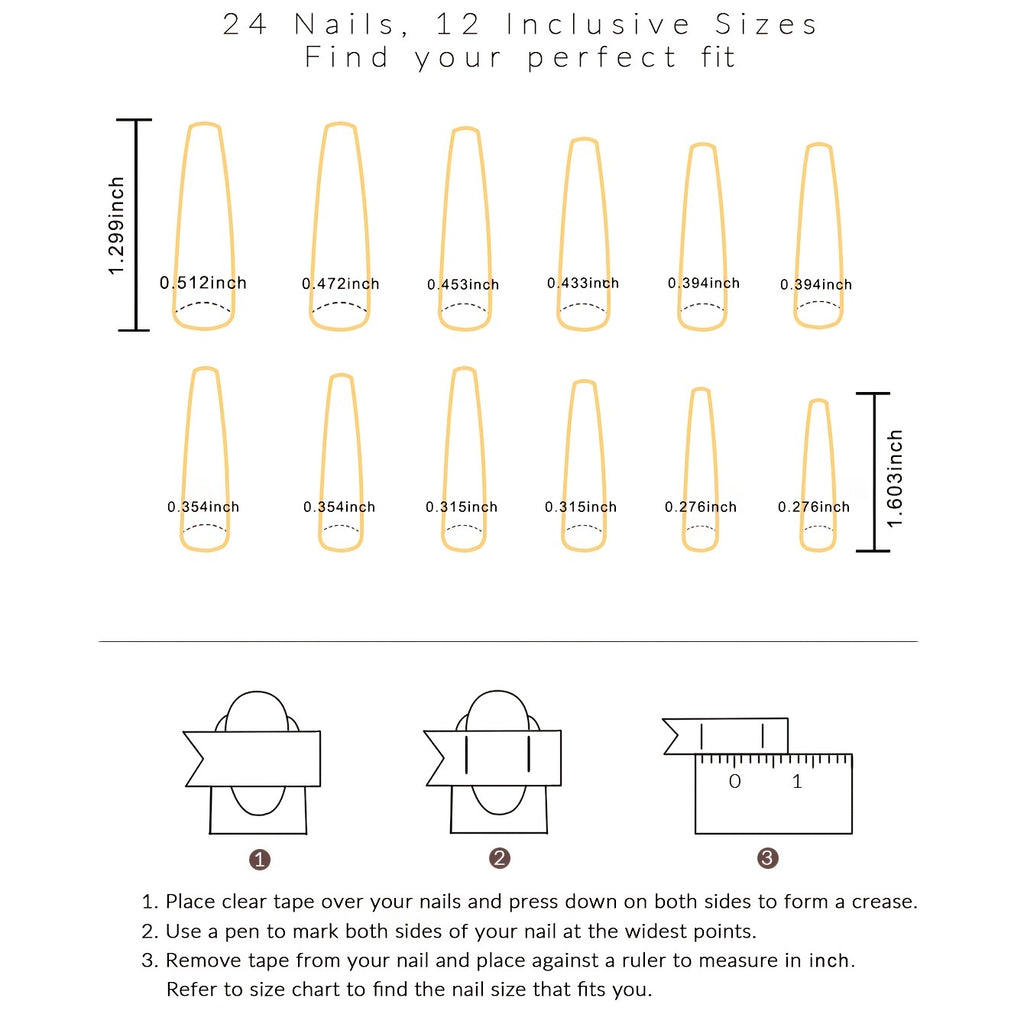 24 Nails, 12 Inclusive Sizes
Find your perfect fit

1.299inch

0.512inch 0.472inch 0.453inch 0.433inch 0.394inch 0.394inch

0.354inch 0.354inch 0.315inch 0.315inch 0.276inch 0.276inch

1.603inch

0 1

1 2 3

1. Place clear tape over your nails and press down on both sides to form a crease.
2. Use a pen to mark both sides of your nail at the widest points.
3. Remove tape from your nail and place against a ruler to measure in inch. Refer to size chart to find the nail size that fits you.