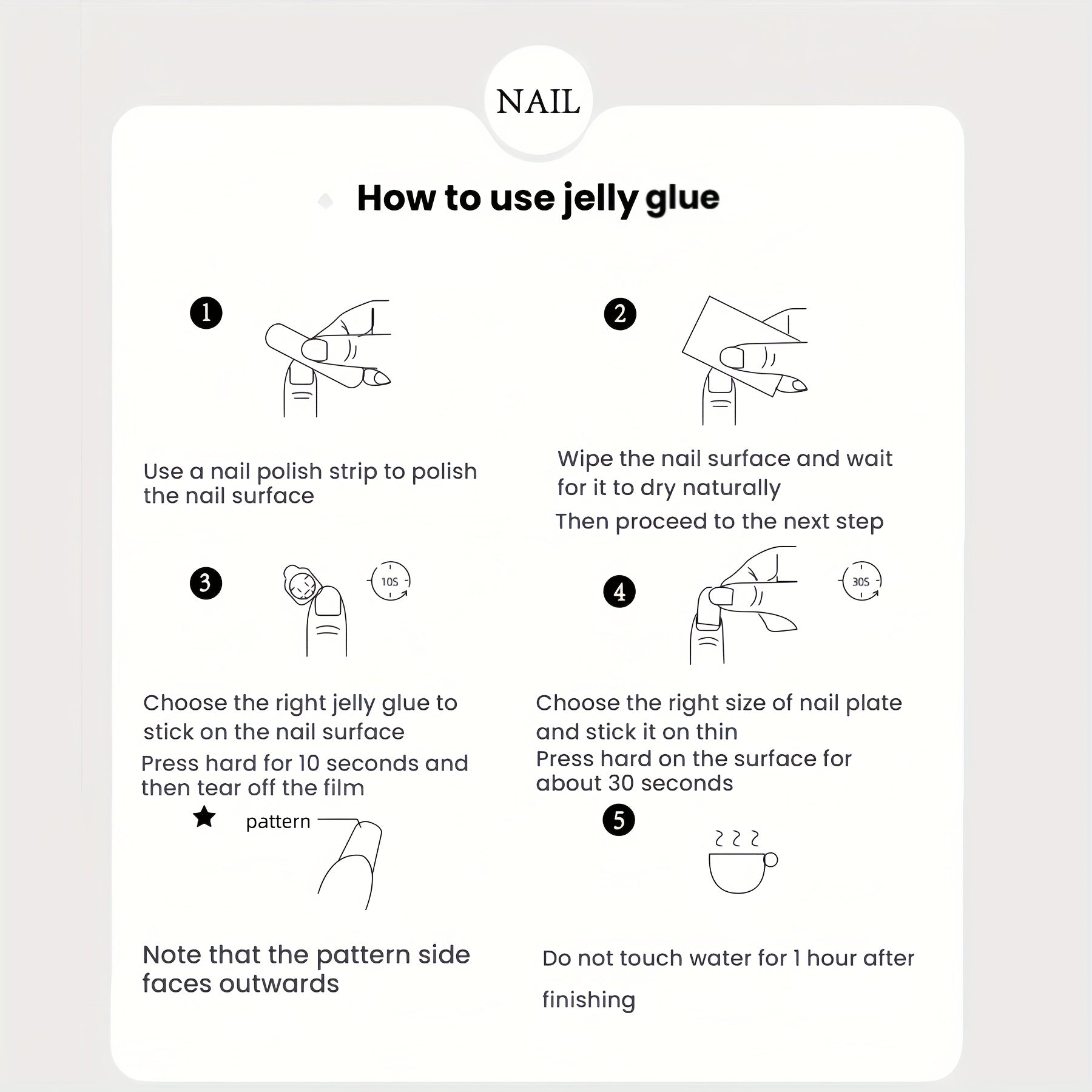 NAIL

How to use jelly glue

1

Use a nail polish strip to polish the nail surface

2

Wipe the nail surface and wait for it to dry naturally

Then proceed to the next step

3

10S

Choose the right jelly glue to stick on the nail surface

Press hard for 10 seconds and then tear off the film

4

30S

Choose the right size of nail plate and stick it on thin

Press hard on the surface for about 30 seconds

★ pattern

Note that the pattern side faces outwards

5

Do not touch water for 1 hour after finishing