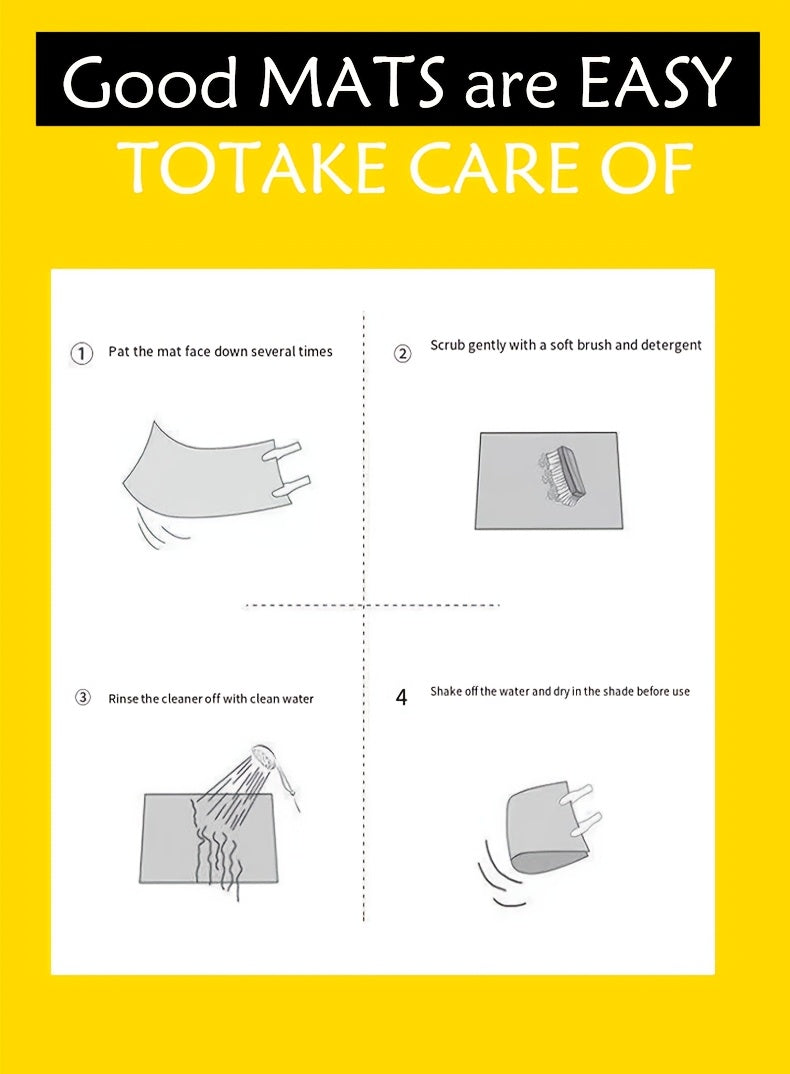 Good MATS are EASY
TOTAKE CARE OF

① Pat the mat face down several times

② Scrub gently with a soft brush and detergent

③ Rinse the cleaner off with clean water

4 Shake off the water and dry in the shade before use