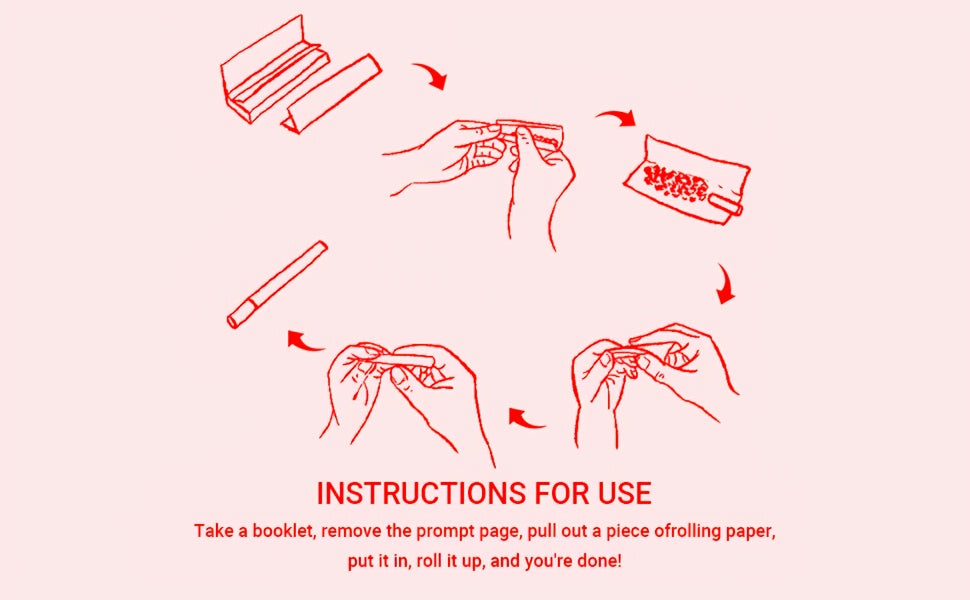 INSTRUCTIONS FOR USE

Take a booklet, remove the prompt page, pull out a piece ofrolling paper, put it in, roll it up, and you're done!