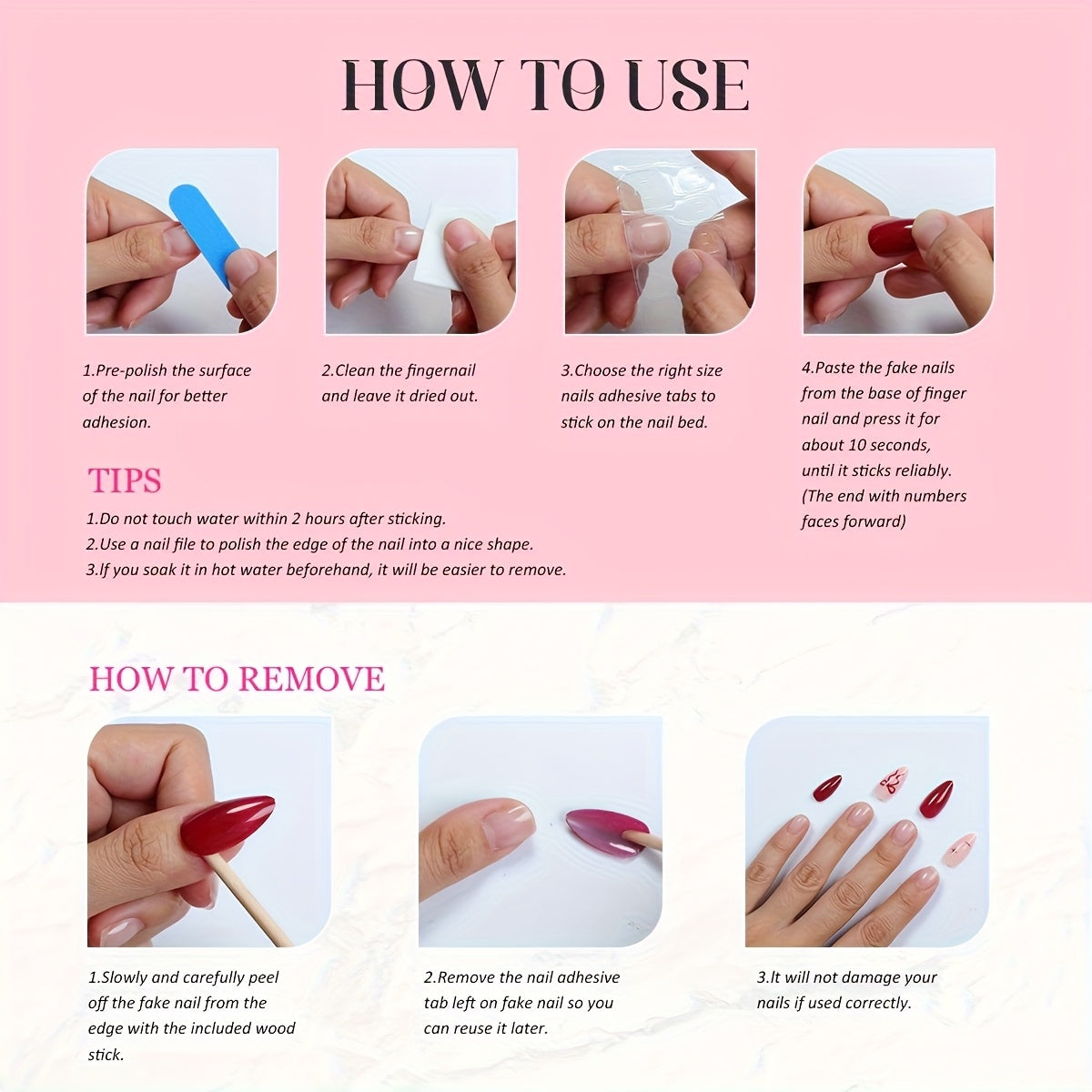 HOW TO USE

1.Pre-polish the surface of the nail for better adhesion.

2.Clean the fingernail and leave it dried out.

3.Choose the right size nails adhesive tabs to stick on the nail bed.

4.Paste the fake nails from the base of finger nail and press it for about 10 seconds, until it sticks reliably. (The end with numbers faces forward)

TIPS
1.Do not touch water within 2 hours after sticking.
2.Use a nail file to polish the edge of the nail into a nice shape.
3.If you soak it in hot water beforehand, it will be easier to remove.

HOW TO REMOVE

1.Slowly and carefully peel off the fake nail from the edge with the included wood stick.

2.Remove the nail adhesive tab left on fake nail so you can reuse it later.

3.It will not damage your nails if used correctly.