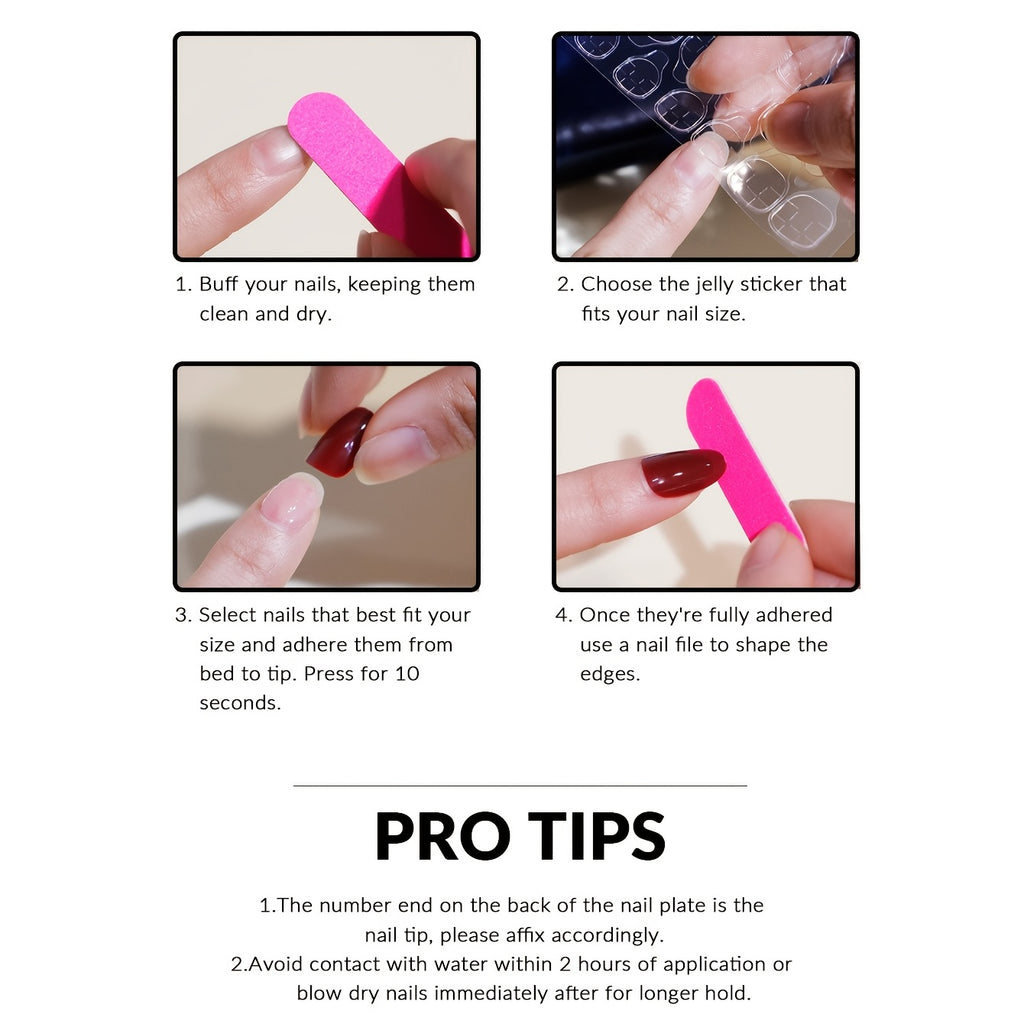 1. Buff your nails, keeping them clean and dry.

2. Choose the jelly sticker that fits your nail size.

3. Select nails that best fit your size and adhere them from bed to tip. Press for 10 seconds.

4. Once they're fully adhered use a nail file to shape the edges.

PRO TIPS

1.The number end on the back of the nail plate is the nail tip, please affix accordingly.
2.Avoid contact with water within 2 hours of application or blow dry nails immediately after for longer hold.